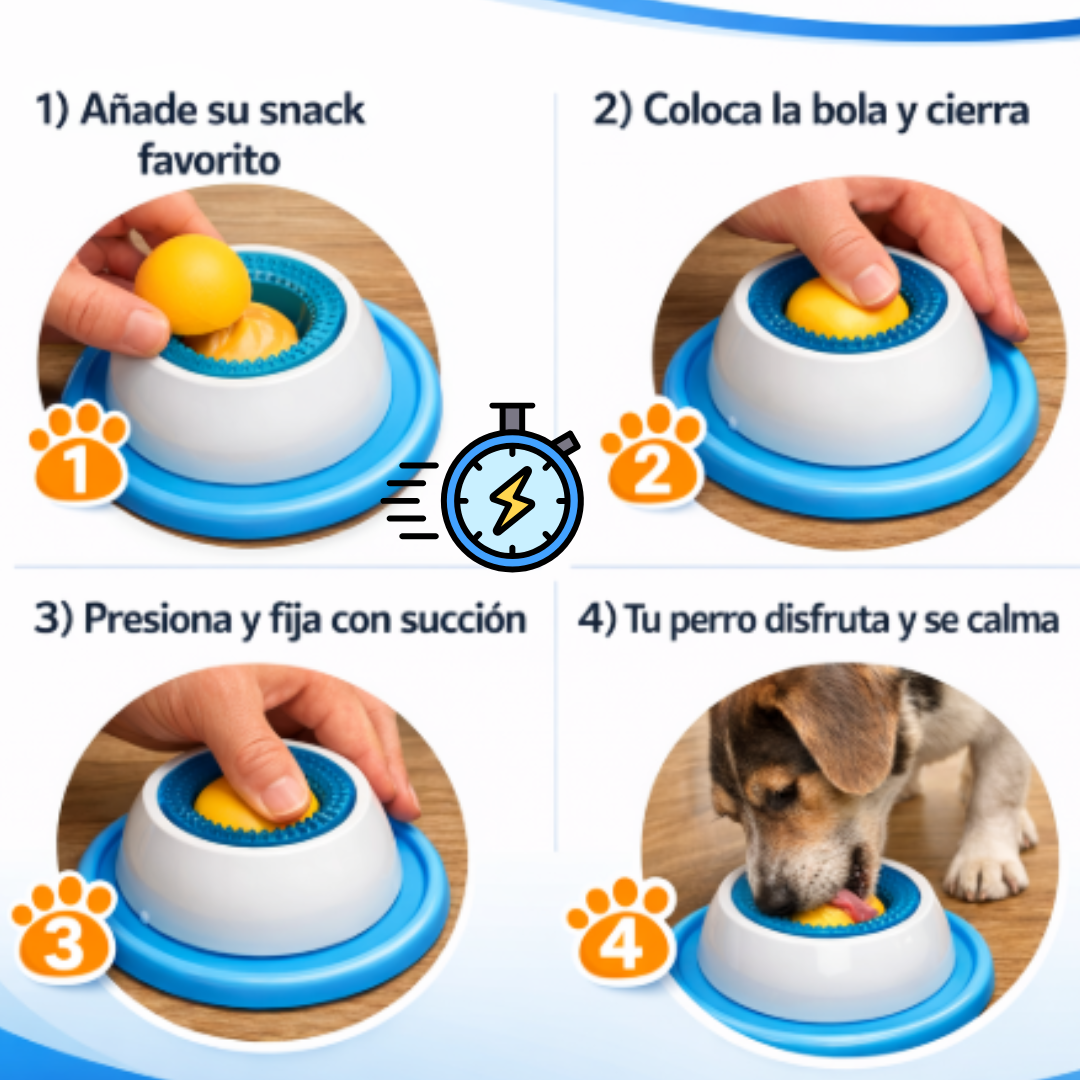 1) Añade su snack favorito

1

2) Coloca la bola y cierra

2

3) Presiona y fija con succión

3

4) Tu perro disfruta y se calma

4